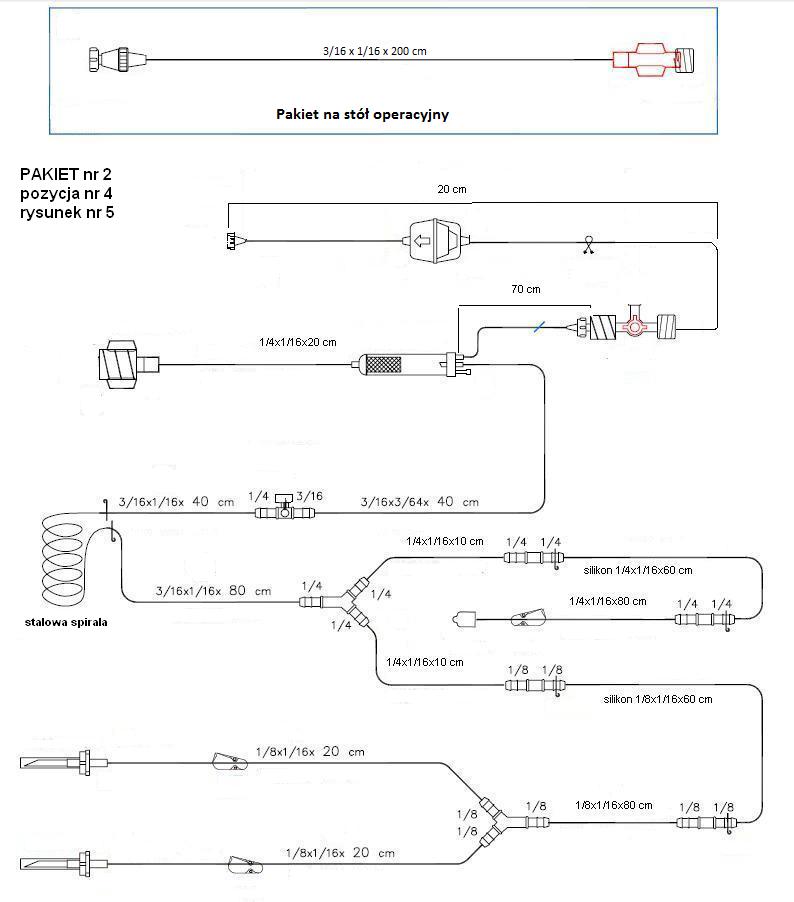 3/16 x 1/16 x 200 cm

Pakiet na stół operacyjny

PAKIET nr 2
pozycja nr 4
rysunek nr 5

20 cm

70 cm

1/4x1/16x20 cm

3/16x1/16x 40 cm
1/4
3/16
3/16x3/64x 40 cm

1/4x1/16x10 cm
1/4
1/4
silikon 1/4x1/16x60 cm

3/16x1/16x 80 cm
1/4
1/4
1/4

1/4x1/16x80 cm
1/4
1/4

stalowa spirala

1/4x1/16x10 cm
1/8
1/8
silikon 1/8x1/16x60 cm

1/8x1/16x 20 cm

1/8
1/8
1/8
1/8x1/16x80 cm
1/8
1/8

1/8x1/16x 20 cm