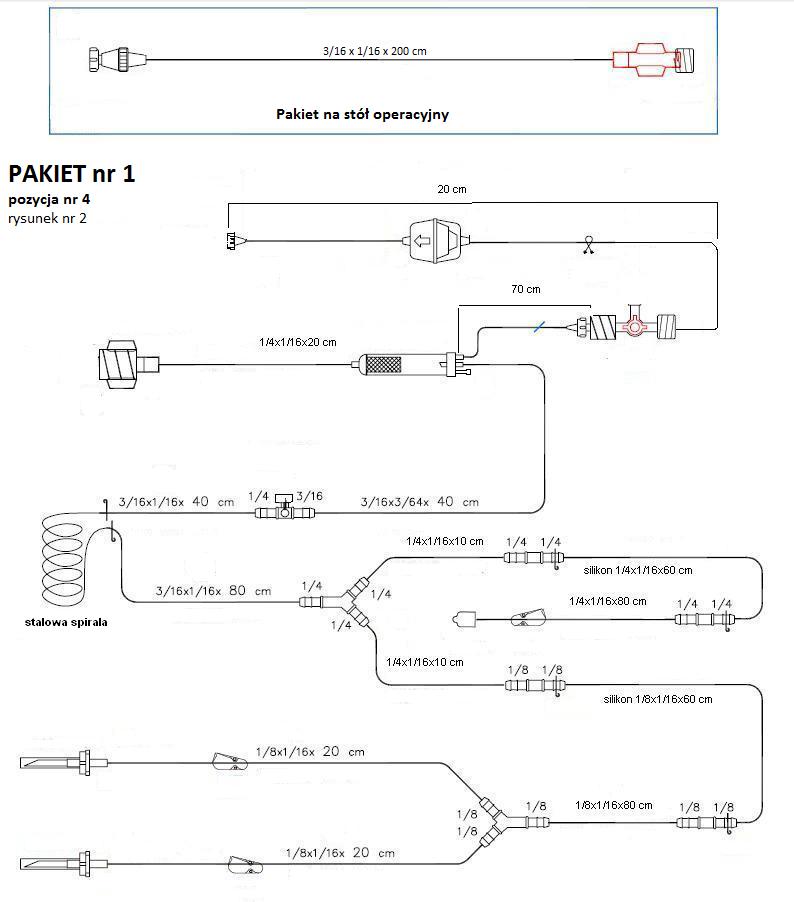 3/16 x 1/16 x 200 cm

Pakiet na stół operacyjny

PAKIET nr 1
pozycja nr 4
rysunek nr 2

20 cm

70 cm

1/4x1/16x20 cm

3/16x1/16x 40 cm
1/4
3/16
3/16x3/64x 40 cm

1/4x1/16x10 cm
1/4 1/4
silikon 1/4x1/16x60 cm

3/16x1/16x 80 cm
1/4
1/4
1/4
1/4x1/16x80 cm
1/4 1/4

stalowa spirala

1/4x1/16x10 cm
1/8 1/8
silikon 1/8x1/16x60 cm

1/8x1/16x 20 cm

1/8
1/8
1/8
1/8x1/16x80 cm
1/8 1/8

1/8x1/16x 20 cm